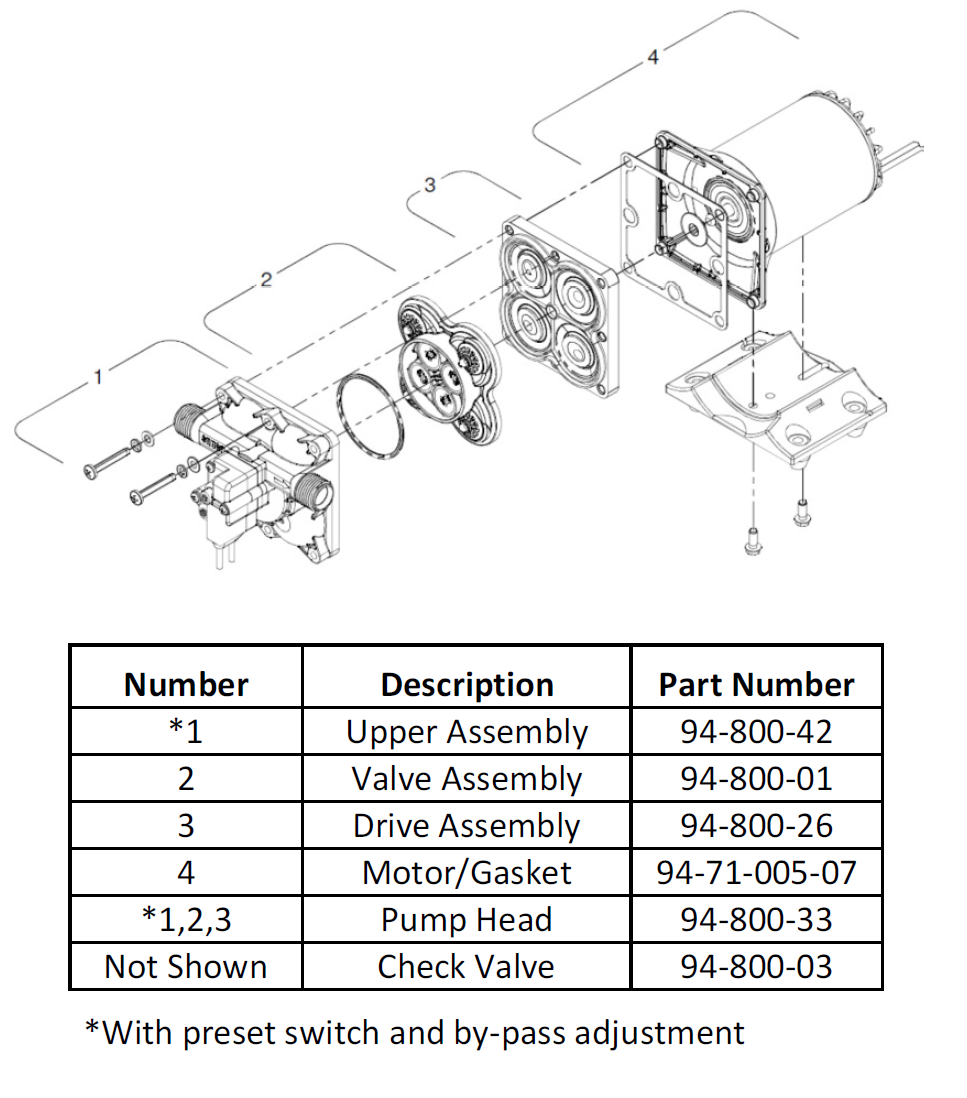 4
3
2
1

| Number | Description | Part Number |
|---|---|---|
| *1 | Upper Assembly | 94-800-42 |
| 2 | Valve Assembly | 94-800-01 |
| 3 | Drive Assembly | 94-800-26 |
| 4 | Motor/Gasket | 94-71-005-07 |
| *1,2,3 | Pump Head | 94-800-33 |
| Not Shown | Check Valve | 94-800-03 |

*With preset switch and by-pass adjustment